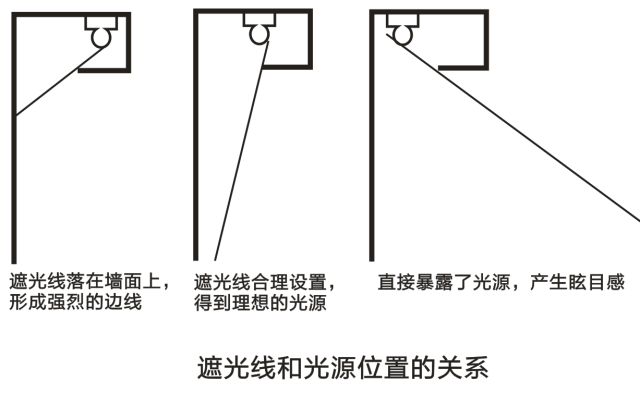 遮光线落在墙面上，形成强烈的边线

遮光线合理设置，得到理想的光源

直接暴露了光源，产生眩目感

遮光线和光源位置的关系