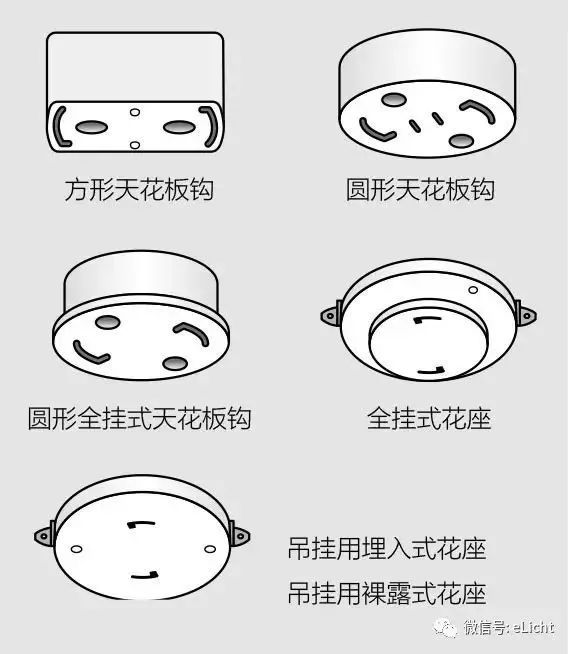 方形天花板钩

圆形天花板钩

圆形全挂式天花板钩

全挂式花座

吊挂用埋入式花座

吊挂用裸露式花座

微信号: eLicht