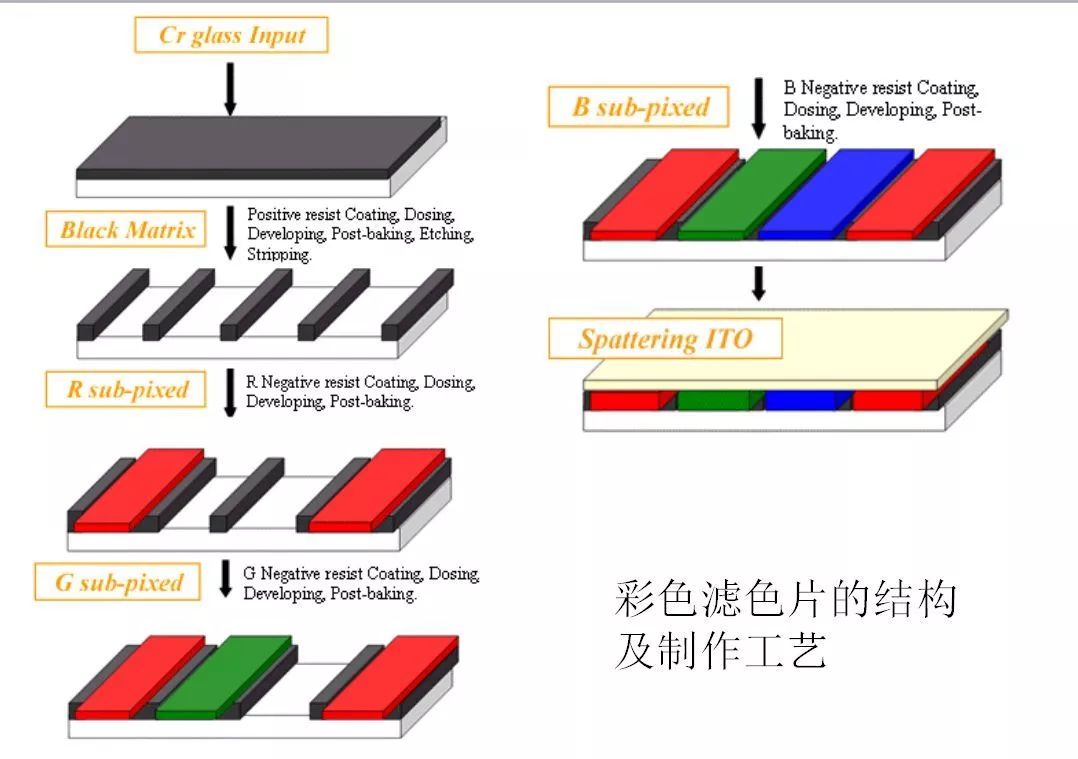 Cr glass Input

Black Matrix

Positive resist Coating, Dosing, Developing, Post-baking, Etching, Stripping.

R sub-pixed

R Negative resist Coating, Dosing, Developing, Post-baking.

G sub-pixed

G Negative resist Coating, Dosing, Developing, Post-baking.

B sub-pixed

B Negative resist Coating, Dosing, Developing, Post-baking.

Spattering ITO

彩色滤色片的结构及制作工艺