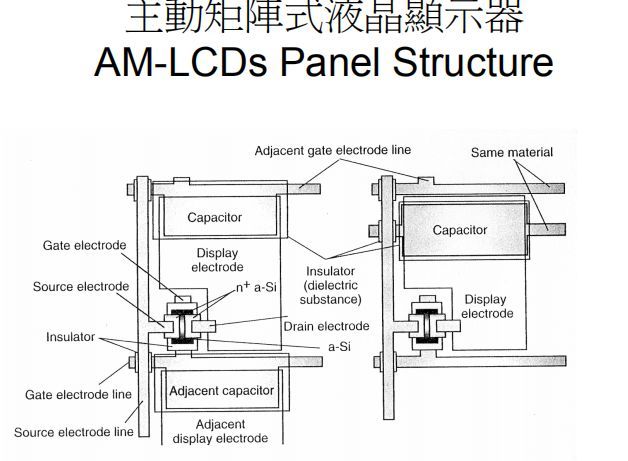 主動矩陣式液晶顯示器
AM-LCDs Panel Structure

Adjacent gate electrode line
Same material
Capacitor
Capacitor
Gate electrode
Display electrode
Insulator (dielectric substance)
Source electrode
$n^+$ a-Si
Display electrode
Drain electrode
Insulator
a-Si
Gate electrode line
Adjacent capacitor
Source electrode line
Adjacent display electrode