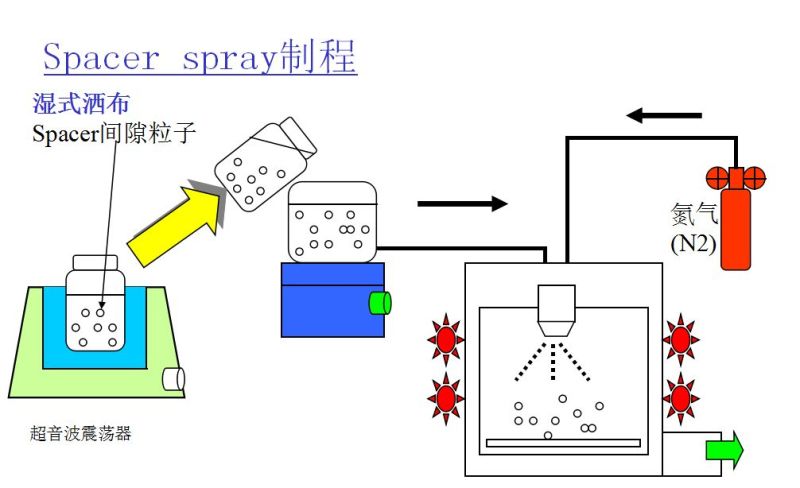 Spacer spray制程

湿式洒布
Spacer间隙粒子

氮气
(N2)

超音波震荡器