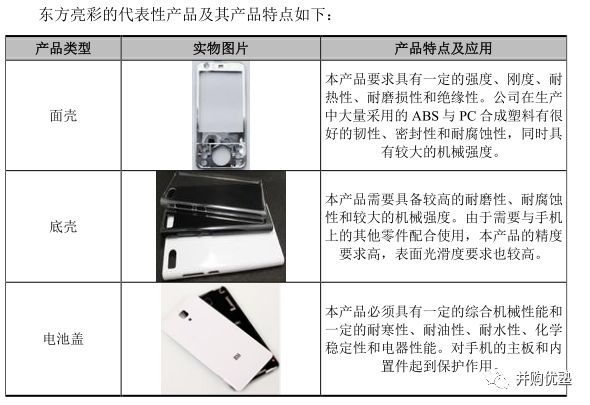 东方亮彩的代表性产品及其产品特点如下：

| 产品类型 | 实物图片 | 产品特点及应用 |
|---|---|---|
| 面壳 | | 本产品要求具有一定的强度、刚度、耐热性、耐磨损性和绝缘性。公司在生产中大量采用的 ABS 与 PC 合成塑料有很好的韧性、密封性和耐腐蚀性，同时具有较大的机械强度。 |
| 底壳 | | 本产品需要具备较高的耐磨性、耐腐蚀性和较大的机械强度。由于需要与手机上的其他零件配合使用，本产品的精度要求高，表面光滑度要求也较高。 |
| 电池盖 | | 本产品必须具有一定的综合机械性能和一定的耐寒性、耐油性、耐水性、化学稳定性和电器性能。对手机的主板和内置件起到保护作用。 |

并购优塾