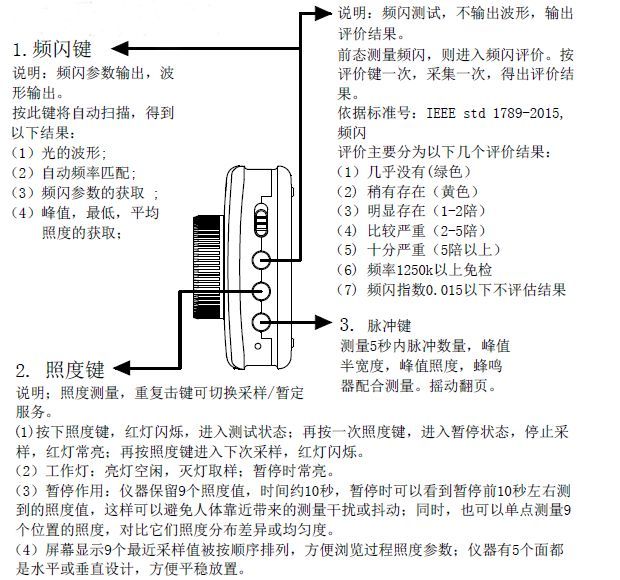 1. 频闪键
说明：频闪参数输出，波形输出。
按此键将自动扫描，得到以下结果：
（1）光的波形；
（2）自动频率匹配；
（3）频闪参数的获取 ；
（4）峰值，最低，平均照度的获取；

说明：频闪测试，不输出波形，输出评价结果。
前态测量频闪，则进入频闪评价。按评价键一次，采集一次，得出评价结果。
依据标准号：IEEE std 1789-2015,频闪
评价主要分为以下几个评价结果：
（1）几乎没有(绿色）
（2）稍有存在（黄色）
（3）明显存在（1-2陪）
（4）比较严重（2-5陪）
（5）十分严重（5陪以上）
（6）频率1250k以上免检
（7）频闪指数0.015以下不评估结果

3. 脉冲键
测量5秒内脉冲数量，峰值半宽度，峰值照度，蜂鸣器配合测量。摇动翻页。

2. 照度键
说明；照度测量，重复击键可切换采样/暂定服务。
(1)按下照度键，红灯闪烁，进入测试状态；再按一次照度键，进入暂停状态，停止采样，红灯常亮；再按照度键进入下次采样，红灯闪烁。
（2）工作灯：亮灯空闲，灭灯取样；暂停时常亮。
（3）暂停作用：仪器保留9个照度值，时间约10秒，暂停时可以看到暂停前10秒左右测到的照度值，这样可以避免人体靠近带来的测量干扰或抖动；同时，也可以单点测量9个位置的照度，对比它们照度分布差异或均匀度。
（4）屏幕显示9个最近采样值被按顺序排列，方便浏览过程照度参数；仪器有5个面都是水平或垂直设计，方便平稳放置。