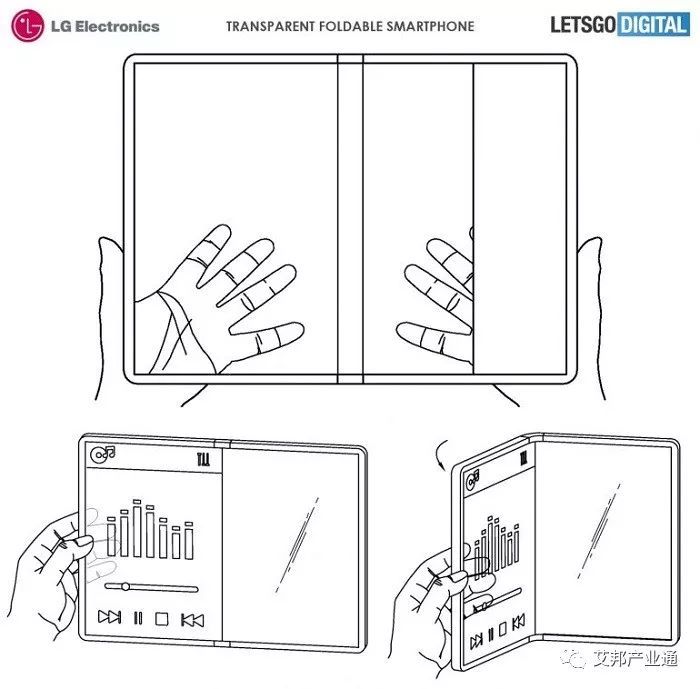 LG Electronics

TRANSPARENT FOLDABLE SMARTPHONE

LETSGO DIGITAL

艾邦产业通