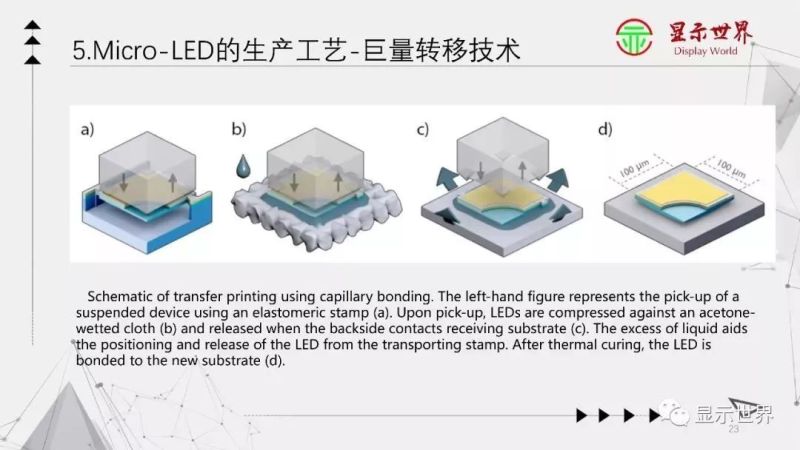 5.Micro-LED的生产工艺-巨量转移技术

显示世界
Display World

a)

b)

c)

d)

100 μm

100 μm

Schematic of transfer printing using capillary bonding. The left-hand figure represents the pick-up of a suspended device using an elastomeric stamp (a). Upon pick-up, LEDs are compressed against an acetone-wetted cloth (b) and released when the backside contacts receiving substrate (c). The excess of liquid aids the positioning and release of the LED from the transporting stamp. After thermal curing, the LED is bonded to the new substrate (d).

显示世界

23