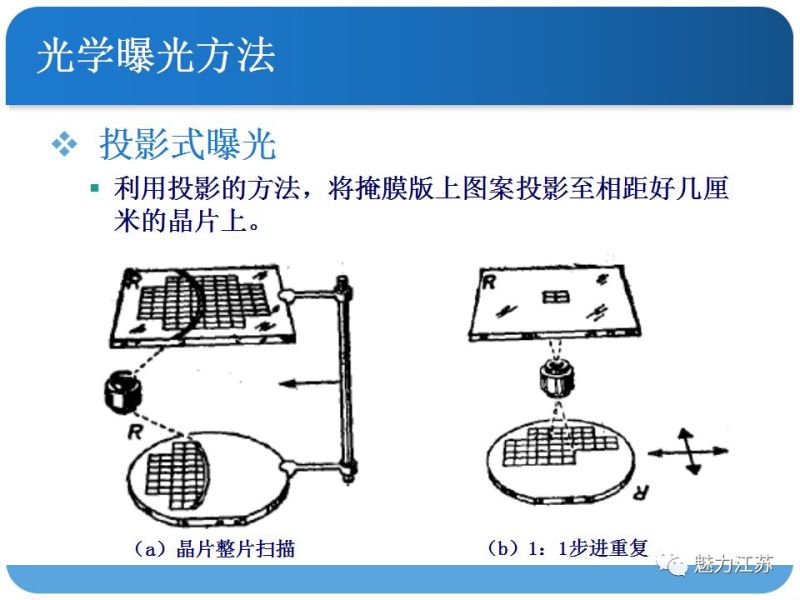 光学曝光方法

投影式曝光

利用投影的方法，将掩膜版上图案投影至相距好几厘米的晶片上。

R

R

R

R

（a）晶片整片扫描

（b）1：1步进重复

魅力江苏