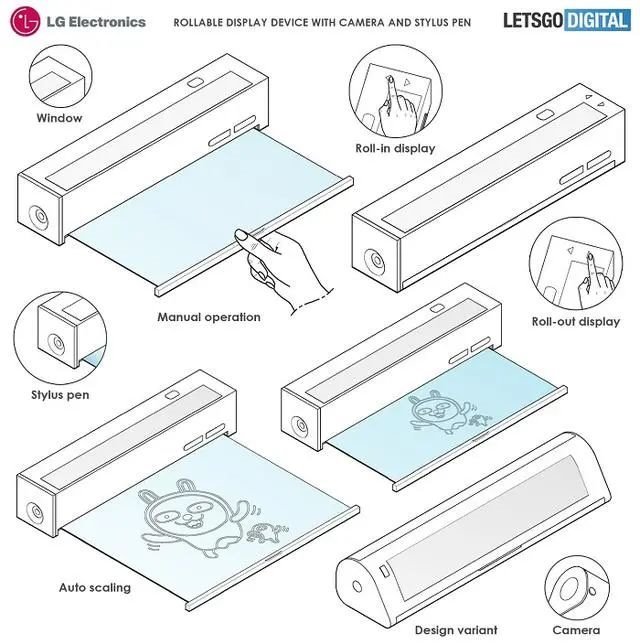 LG Electronics

ROLLABLE DISPLAY DEVICE WITH CAMERA AND STYLUS PEN

LETSGO DIGITAL

Window

Roll-in display

Manual operation

Roll-out display

Stylus pen

Auto scaling

Design variant

Camera