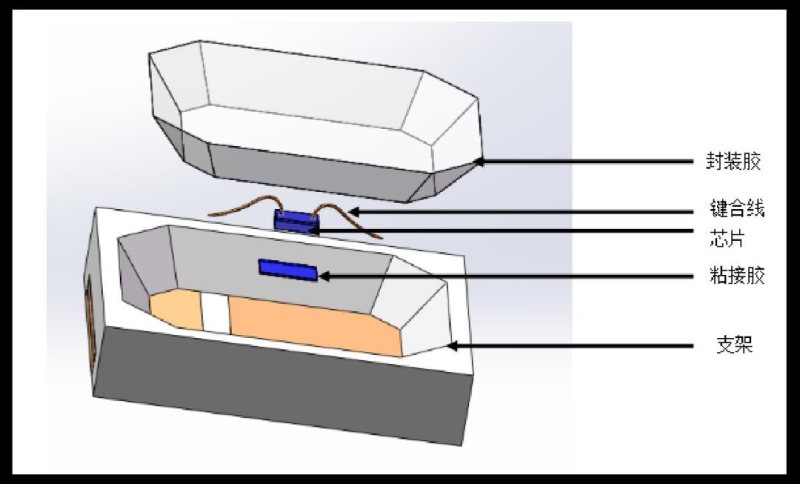 封装胶

键合线

芯片

粘接胶

支架