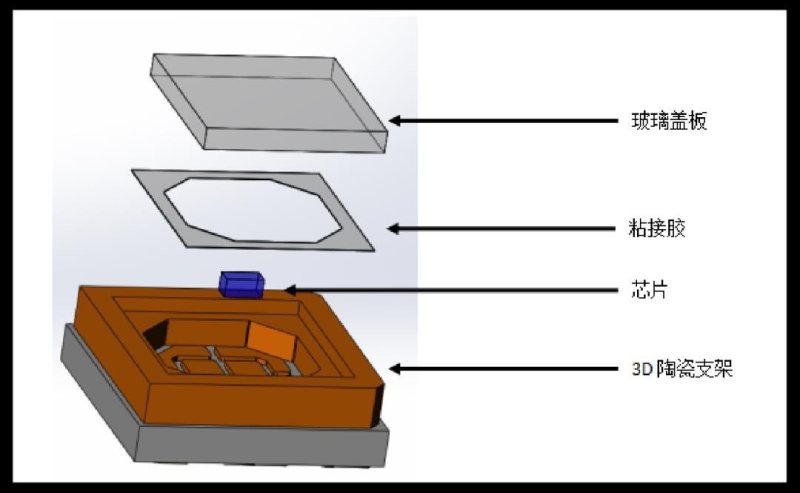 玻璃盖板

粘接胶

芯片

3D 陶瓷支架